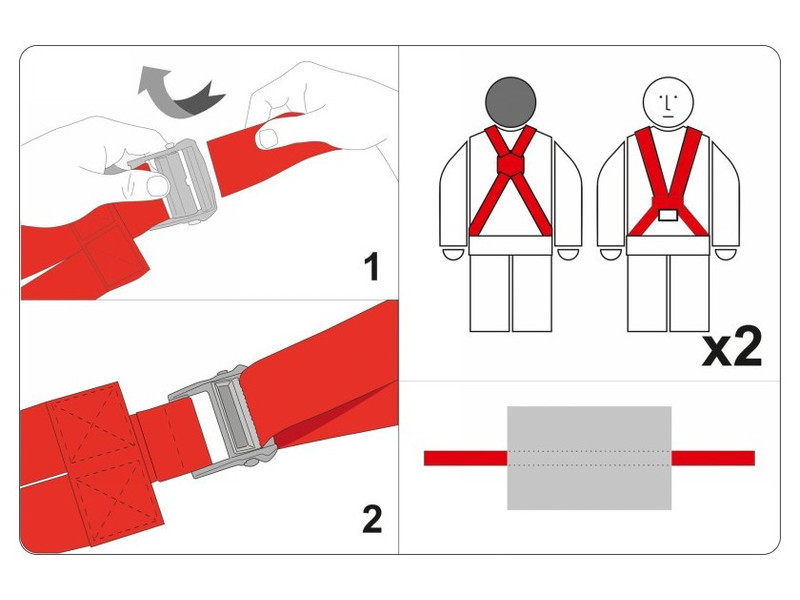 1

2

x2